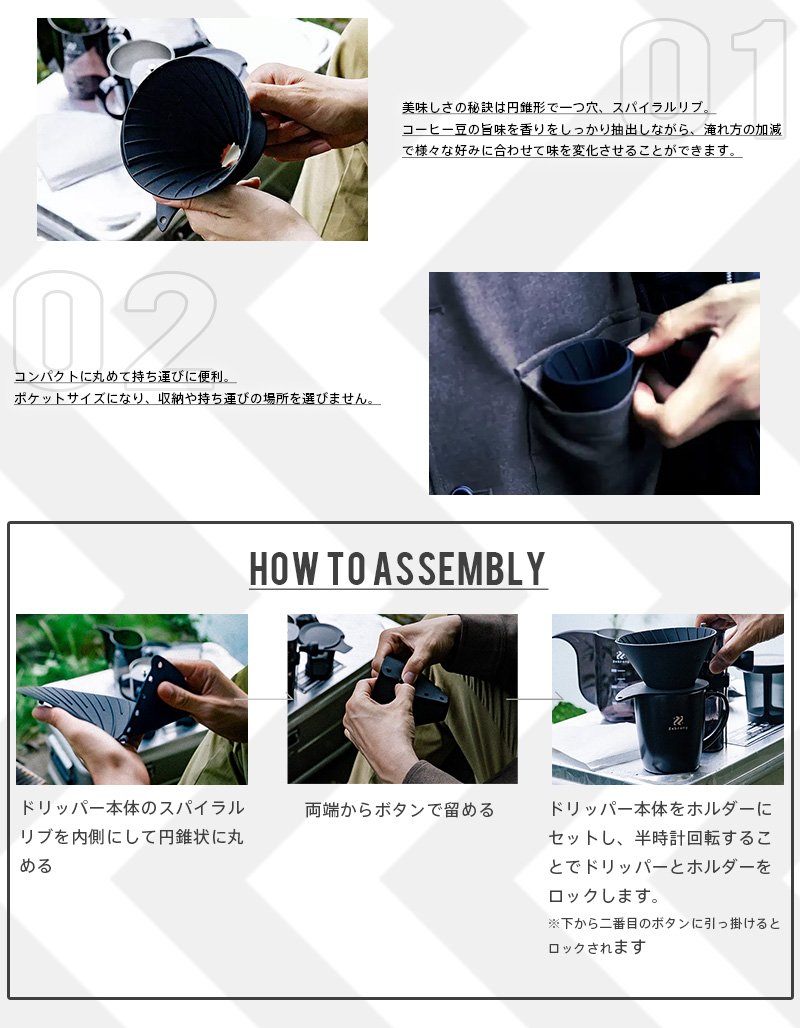 01

美味しさの秘訣は円錐形で一つ穴、スパイラルリブ。
コーヒー豆の旨味を香りをしっかり抽出しながら、淹れ方の加減で様々な好みに合わせて味を変化させることができます。

02

コンパクトに丸めて持ち運びに便利。
ポケットサイズになり、収納や持ち運びの場所を選びません。

HOW TO ASSEMBLY

ドリッパー本体のスパイラルリブを内側にして円錐状に丸める

両端からボタンで留める

ドリッパー本体をホルダーにセットし、半時計回転することでドリッパーとホルダーをロックします。
※下から二番目のボタンに引っ掛けるとロックされます