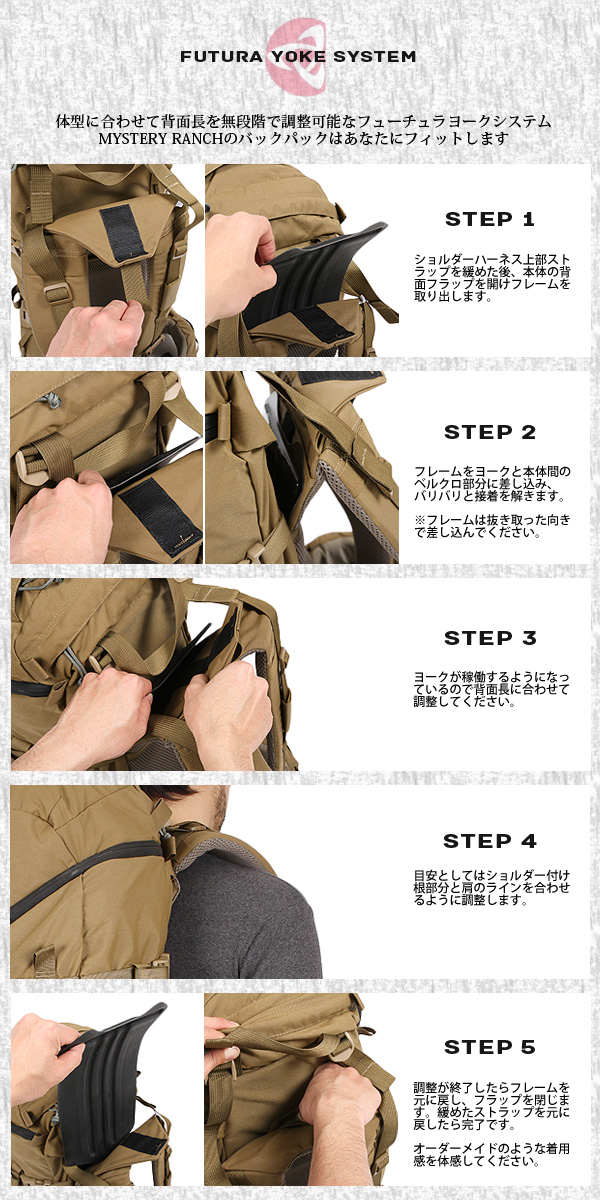 FUTURA YOKE SYSTEM

体型に合わせて背面長を無段階で調整可能なフューチュラヨークシステム
MYSTERY RANCHのバックパックはあなたにフィットします

STEP 1

ショルダーハーネス上部ストラップを緩めた後、本体の背面フラップを開けフレームを取り出します。

STEP 2

フレームをヨークと本体間のベルクロ部分に差し込み、バリバリと接着を解きます。

※フレームは抜き取った向きで差し込んでください。

STEP 3

ヨークが稼働するようになっているので背面長に合わせて調整してください。

STEP 4

目安としてはショルダー付け根部分と肩のラインを合わせるように調整します。

STEP 5

調整が終了したらフレームを元に戻し、フラップを閉じます。緩めたストラップを元に戻したら完了です。

オーダーメイドのような着用感を体感してください。